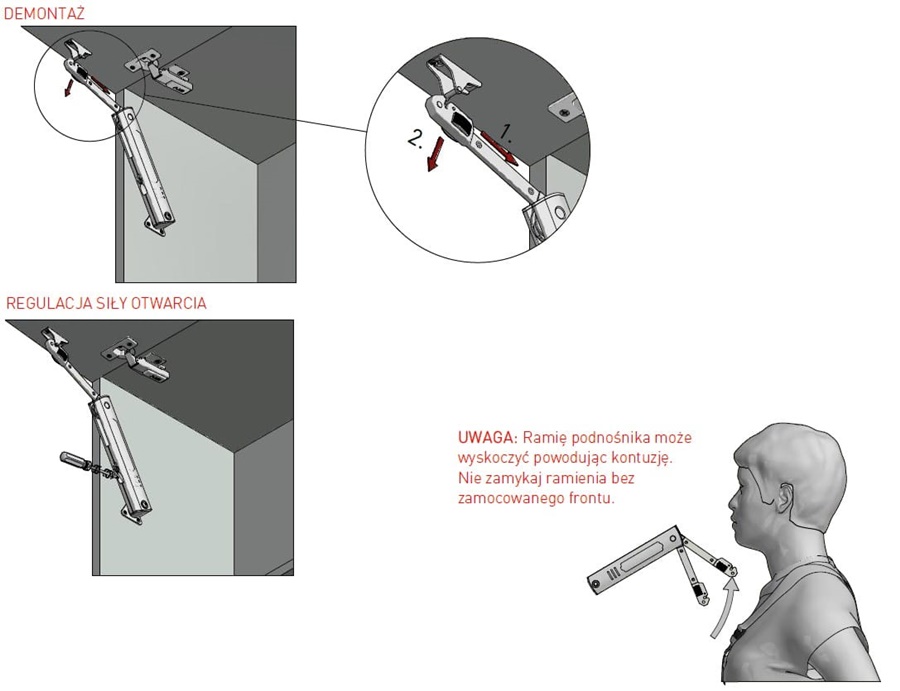 DEMONTAŻ

2.

1.

REGULACJA SIŁY OTWARCIA

UWAGA: Ramię podnośnika może wyskoczyć powodując kontuzję. Nie zamykaj ramienia bez zamocowanego frontu.